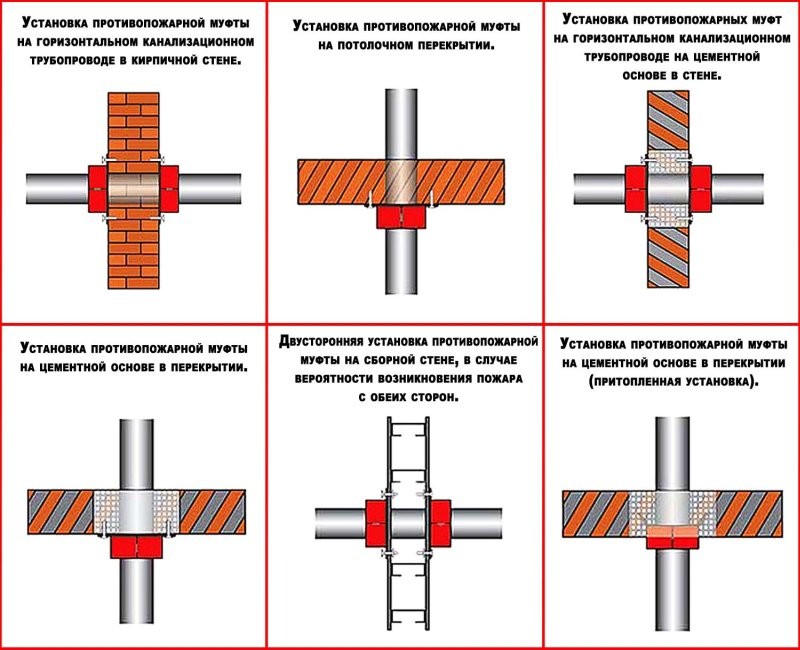 Установка противопожарной муфты на горизонтальном канализационном трубопроводе в кирпичной стене.

Установка противопожарной муфты на потолочном перекрытии.

Установка противопожарных муфт на горизонтальном канализационном трубопроводе на цементной основе в стене.

Установка противопожарной муфты на цементной основе в перекрытии.

Двусторонняя установка противопожарной муфты на сборной стене, в случае вероятности возникновения пожара с обеих сторон.

Установка противопожарной муфты на цементной основе в перекрытии (притопленная установка).