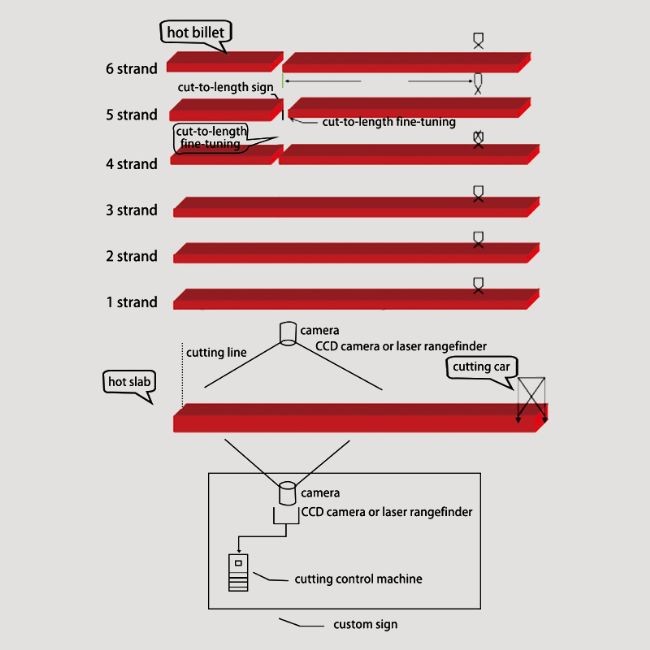 hot billet

6 strand

cut-to-length sign

5 strand

cut-to-length fine-tuning

cut-to-length fine-tuning

4 strand

3 strand

2 strand

1 strand

camera

CCD camera or laser rangefinder

cutting line

cutting car

hot slab

camera

CCD camera or laser rangefinder

cutting control machine

custom sign