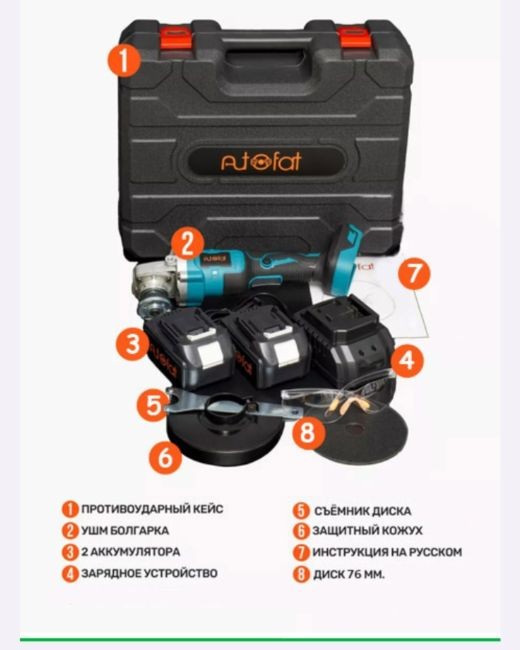 1

Autofat

2

7

3

4

5

8

6

1 ПРОТИВОУДАРНЫЙ КЕЙС
2 УШМ БОЛГАРКА
3 2 АККУМУЛЯТОРА
4 ЗАРЯДНОЕ УСТРОЙСТВО

5 СЪЁМНИК ДИСКА
6 ЗАЩИТНЫЙ КОЖУХ
7 ИНСТРУКЦИЯ НА РУССКОМ
8 ДИСК 76 ММ.